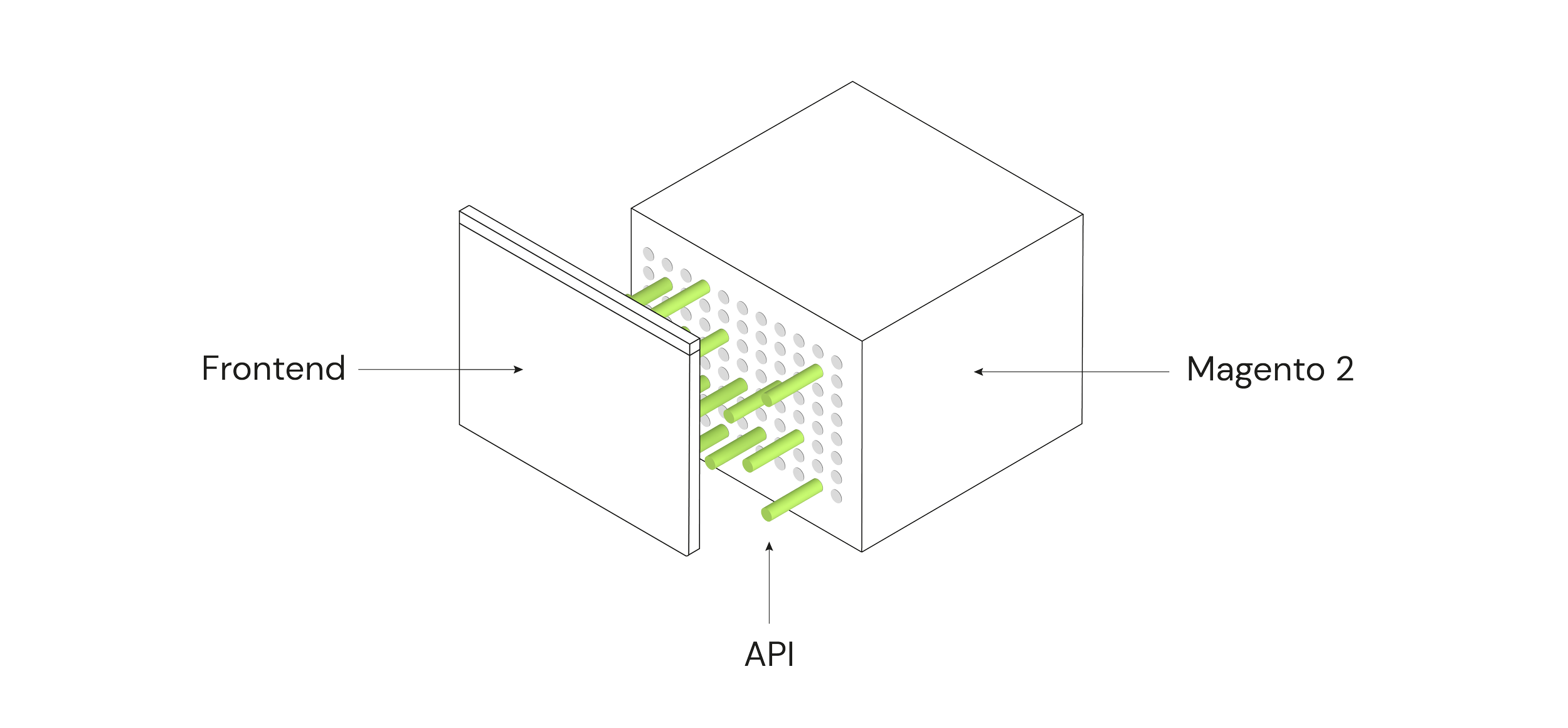 Frontend

Magento 2

API