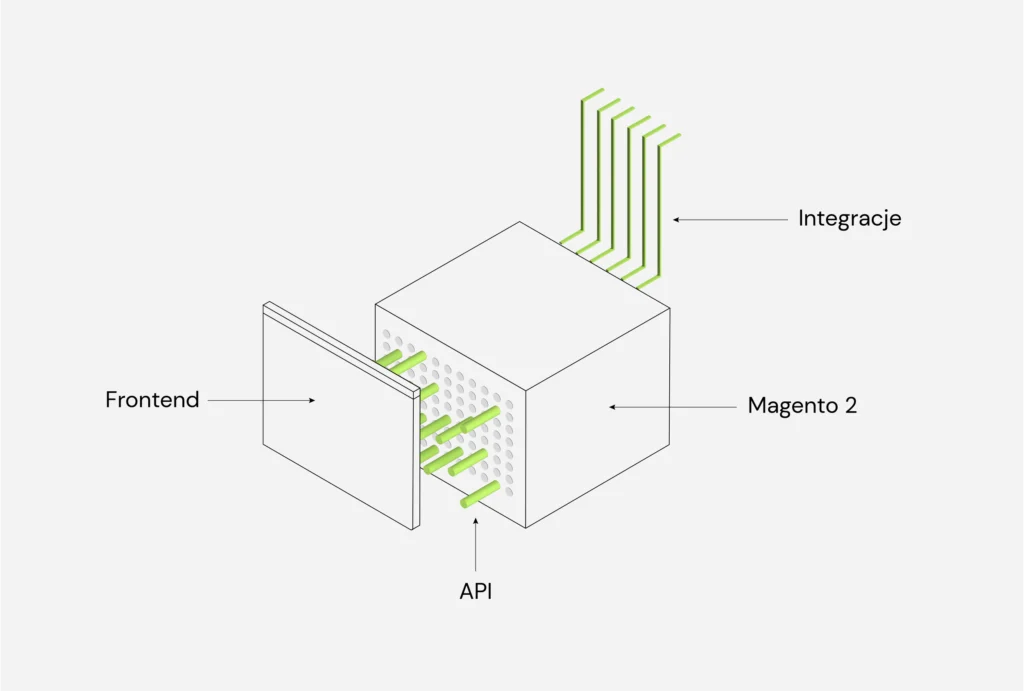 Integracje

Frontend

Magento 2

API